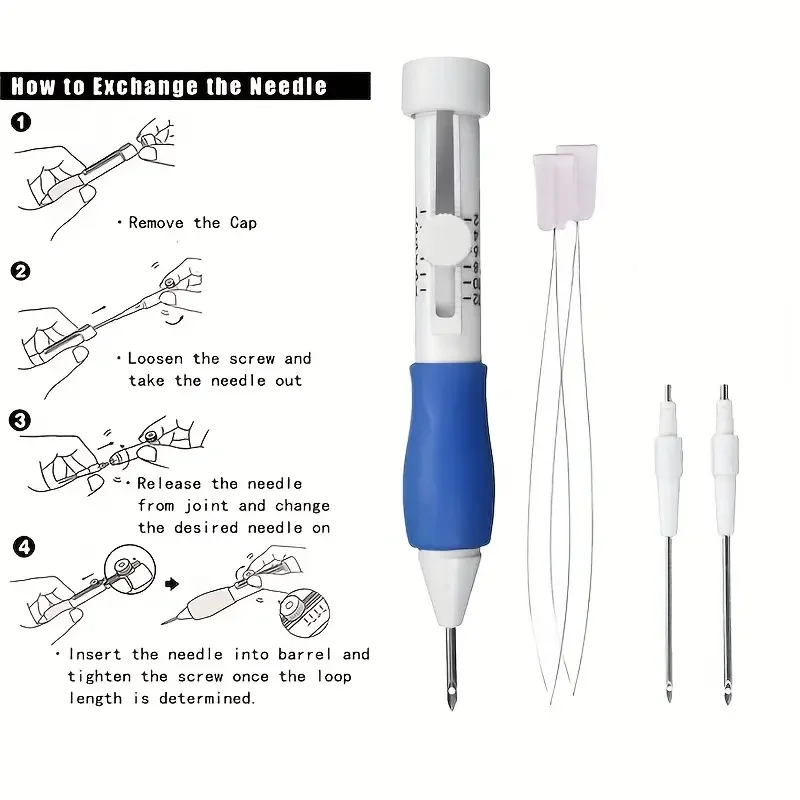 How to Exchange the Needle

1

· Remove the Cap

2

· Loosen the screw and take the needle out

3

· Release the needle from joint and change the desired needle on

4

· Insert the needle into barrel and tighten the screw once the loop length is determined.

2 4 6 8 10 12